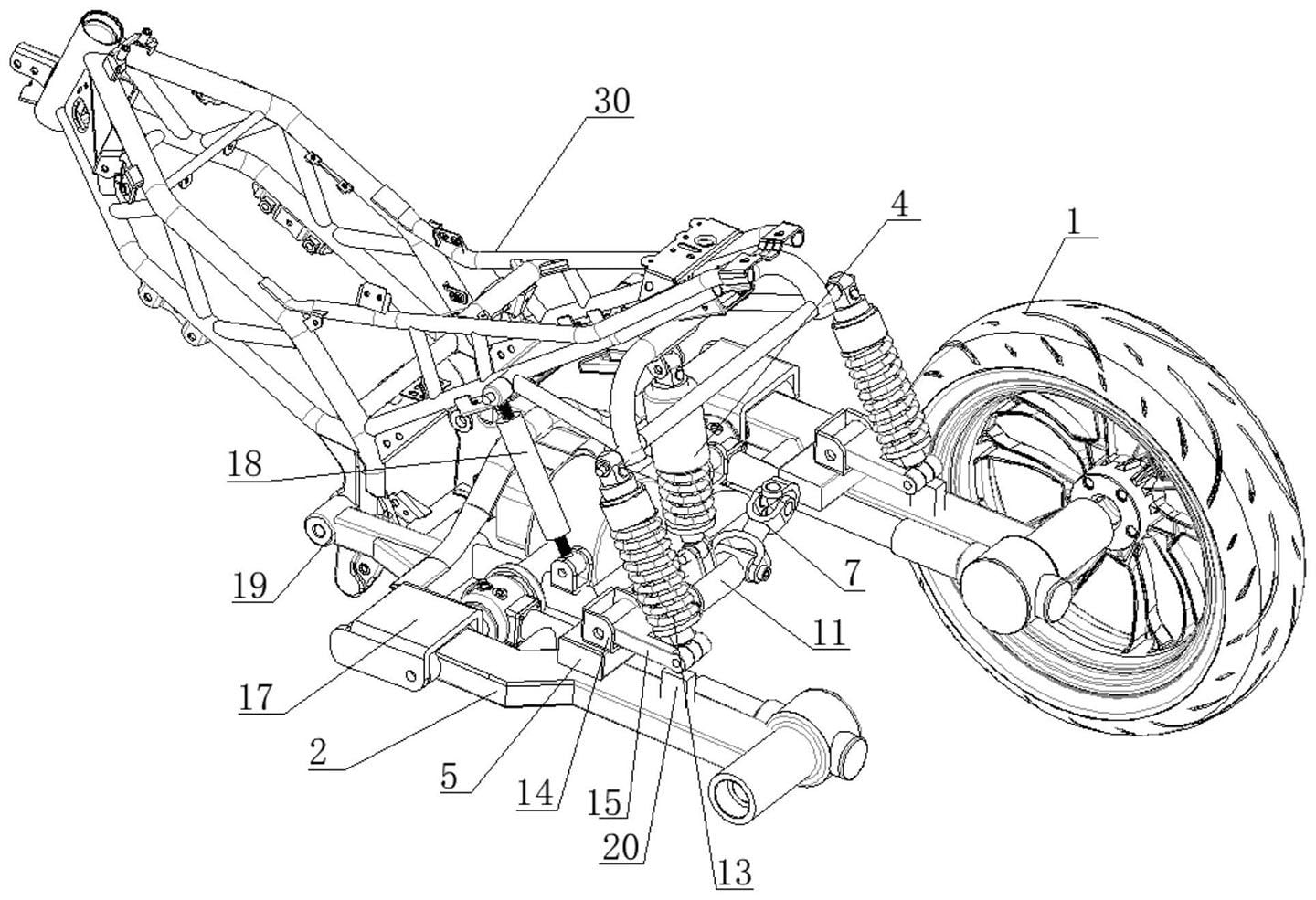 30
4
1
18
19
7
11
17
2
5
14
15
20
13